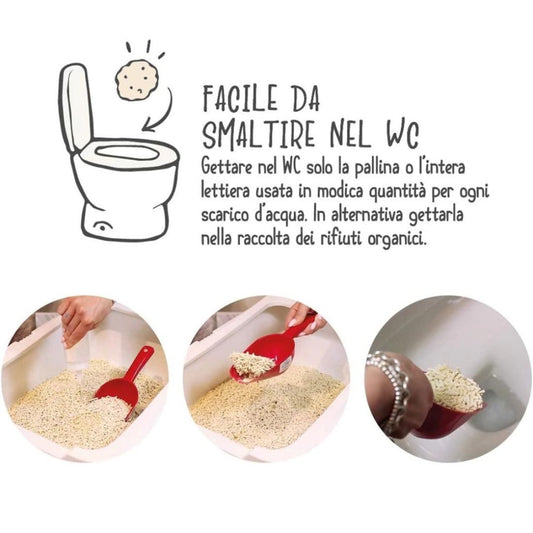 FACILE DA SMALTIRE NEL WC

Gettare nel WC solo la pallina o l'intera lettiera usata in modica quantità per ogni scarico d'acqua. In alternativa gettarla nella raccolta dei rifiuti organici.